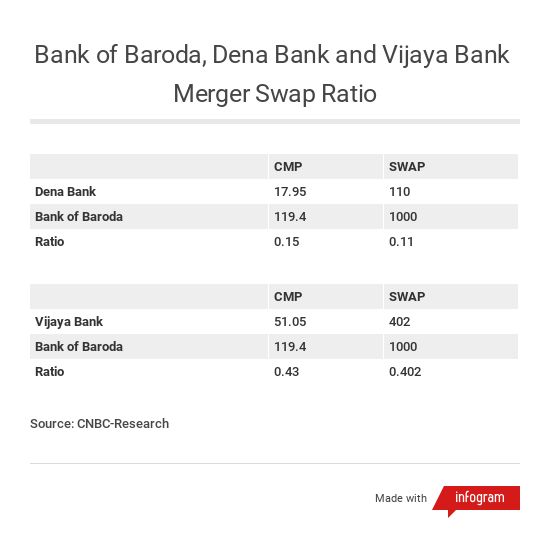 Bank of Baroda, Dena Bank and Vijaya Bank Merger Swap Ratio

| | CMP | SWAP |
|---|---|---|
| Dena Bank | 17.95 | 110 |
| Bank of Baroda | 119.4 | 1000 |
| Ratio | 0.15 | 0.11 |

| | CMP | SWAP |
|---|---|---|
| Vijaya Bank | 51.05 | 402 |
| Bank of Baroda | 119.4 | 1000 |
| Ratio | 0.43 | 0.402 |

Source: CNBC-Research

Made with infogram