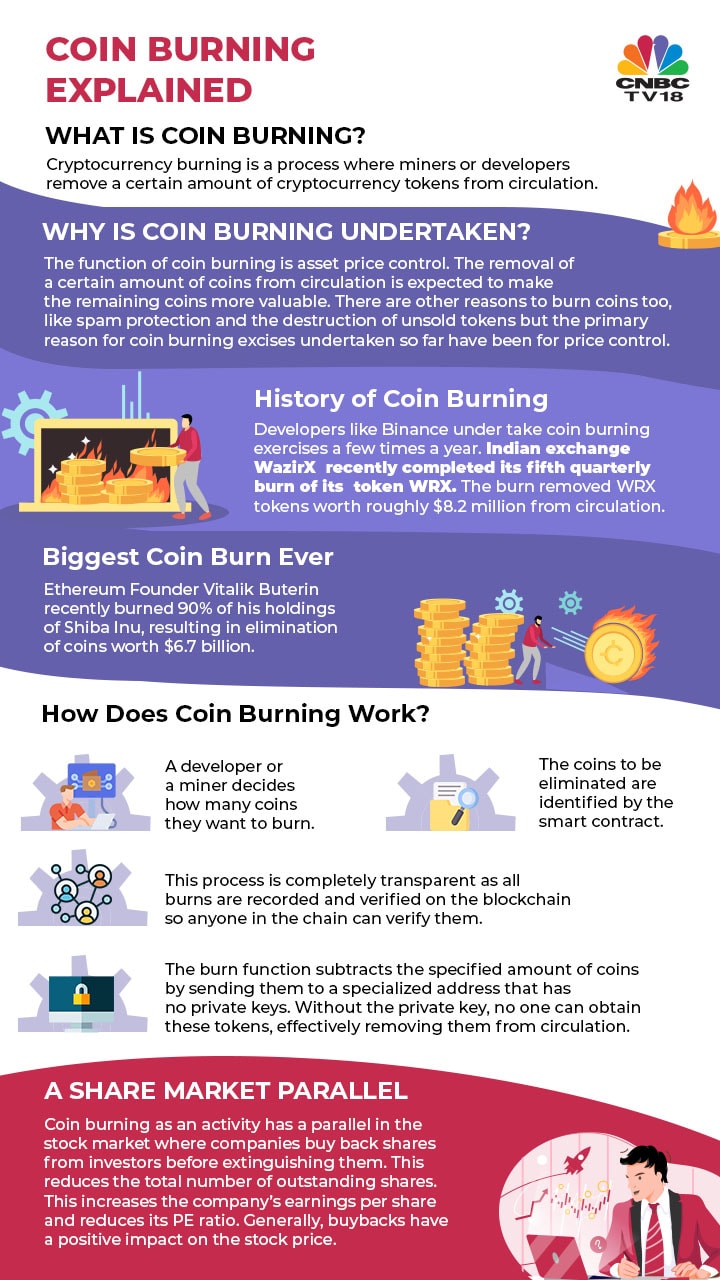 COIN BURNING EXPLAINED

CNBC TV18

WHAT IS COIN BURNING?

Cryptocurrency burning is a process where miners or developers remove a certain amount of cryptocurrency tokens from circulation.

WHY IS COIN BURNING UNDERTAKEN?

The function of coin burning is asset price control. The removal of a certain amount of coins from circulation is expected to make the remaining coins more valuable. There are other reasons to burn coins too, like spam protection and the destruction of unsold tokens but the primary reason for coin burning excises undertaken so far have been for price control.

History of Coin Burning

Developers like Binance under take coin burning exercises a few times a year. Indian exchange WazirX recently completed its fifth quarterly burn of its token WRX. The burn removed WRX tokens worth roughly $8.2 million from circulation.

Biggest Coin Burn Ever

Ethereum Founder Vitalik Buterin recently burned 90% of his holdings of Shiba Inu, resulting in elimination of coins worth $6.7 billion.

How Does Coin Burning Work?

A developer or a miner decides how many coins they want to burn.

The coins to be eliminated are identified by the smart contract.

This process is completely transparent as all burns are recorded and verified on the blockchain so anyone in the chain can verify them.

The burn function subtracts the specified amount of coins by sending them to a specialized address that has no private keys. Without the private key, no one can obtain these tokens, effectively removing them from circulation.

A SHARE MARKET PARALLEL

Coin burning as an activity has a parallel in the stock market where companies buy back shares from investors before extinguishing them. This reduces the total number of outstanding shares. This increases the company's earnings per share and reduces its PE ratio. Generally, buybacks have a positive impact on the stock price.