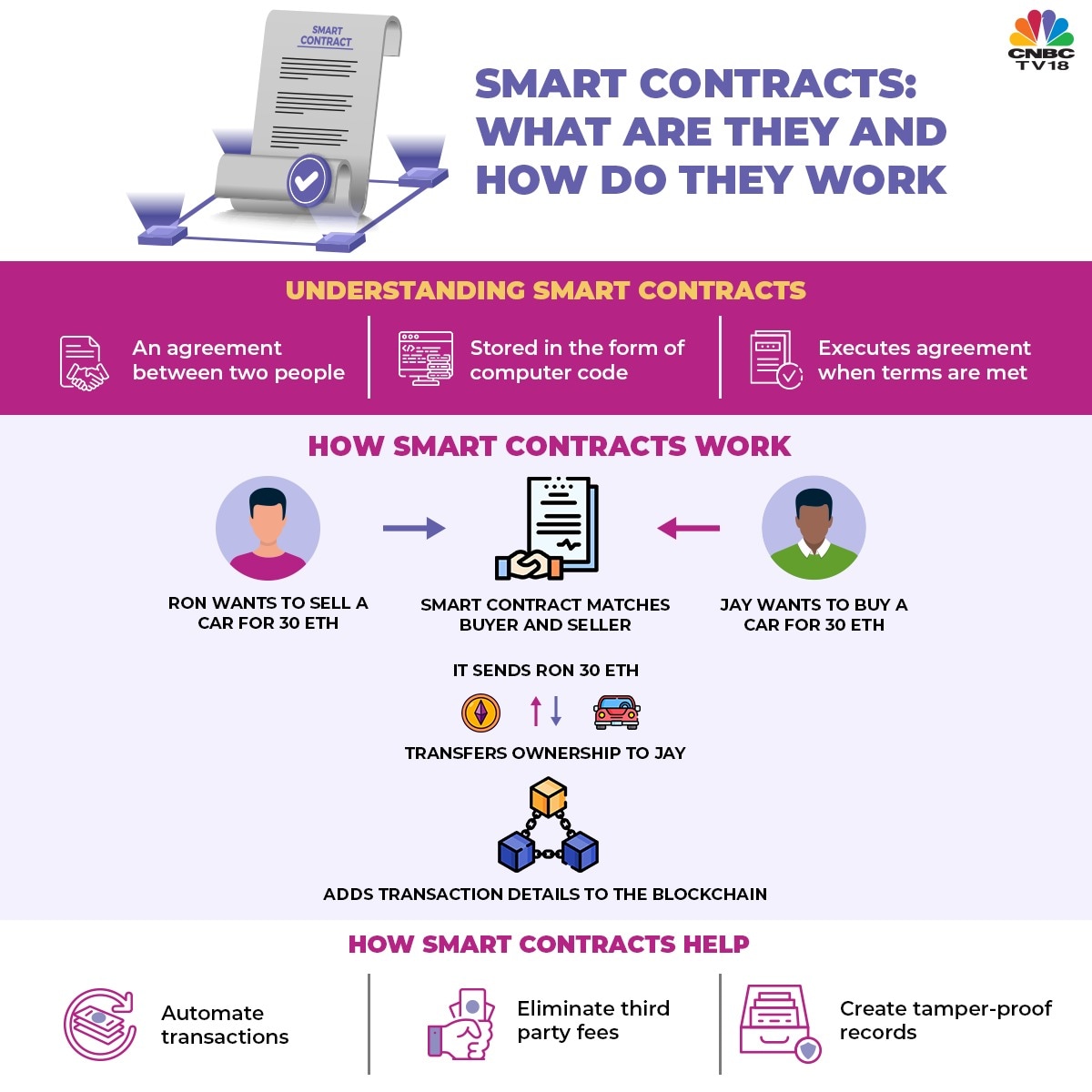 SMART CONTRACT

CNBC TV18

SMART CONTRACTS: WHAT ARE THEY AND HOW DO THEY WORK

UNDERSTANDING SMART CONTRACTS

An agreement between two people

Stored in the form of computer code

Executes agreement when terms are met

HOW SMART CONTRACTS WORK

RON WANTS TO SELL A CAR FOR 30 ETH

SMART CONTRACT MATCHES BUYER AND SELLER

JAY WANTS TO BUY A CAR FOR 30 ETH

IT SENDS RON 30 ETH

TRANSFERS OWNERSHIP TO JAY

ADDS TRANSACTION DETAILS TO THE BLOCKCHAIN

HOW SMART CONTRACTS HELP

Automate transactions

Eliminate third party fees

Create tamper-proof records