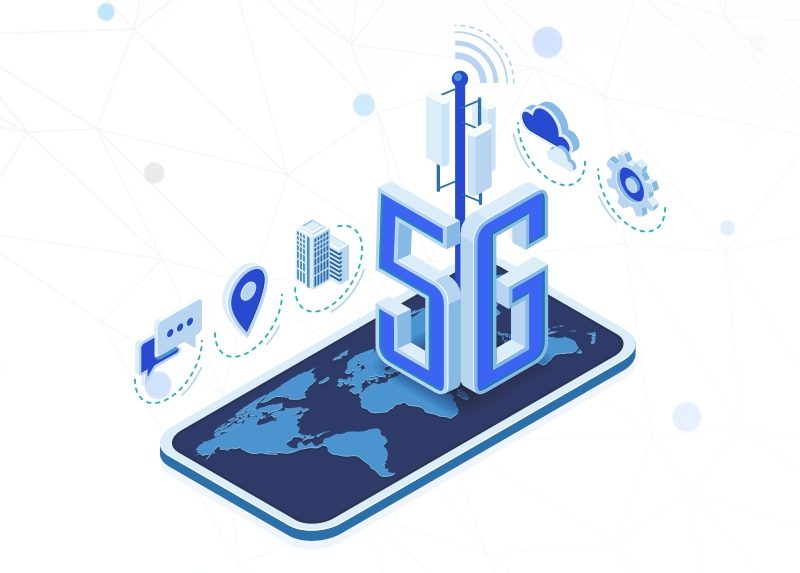 5G