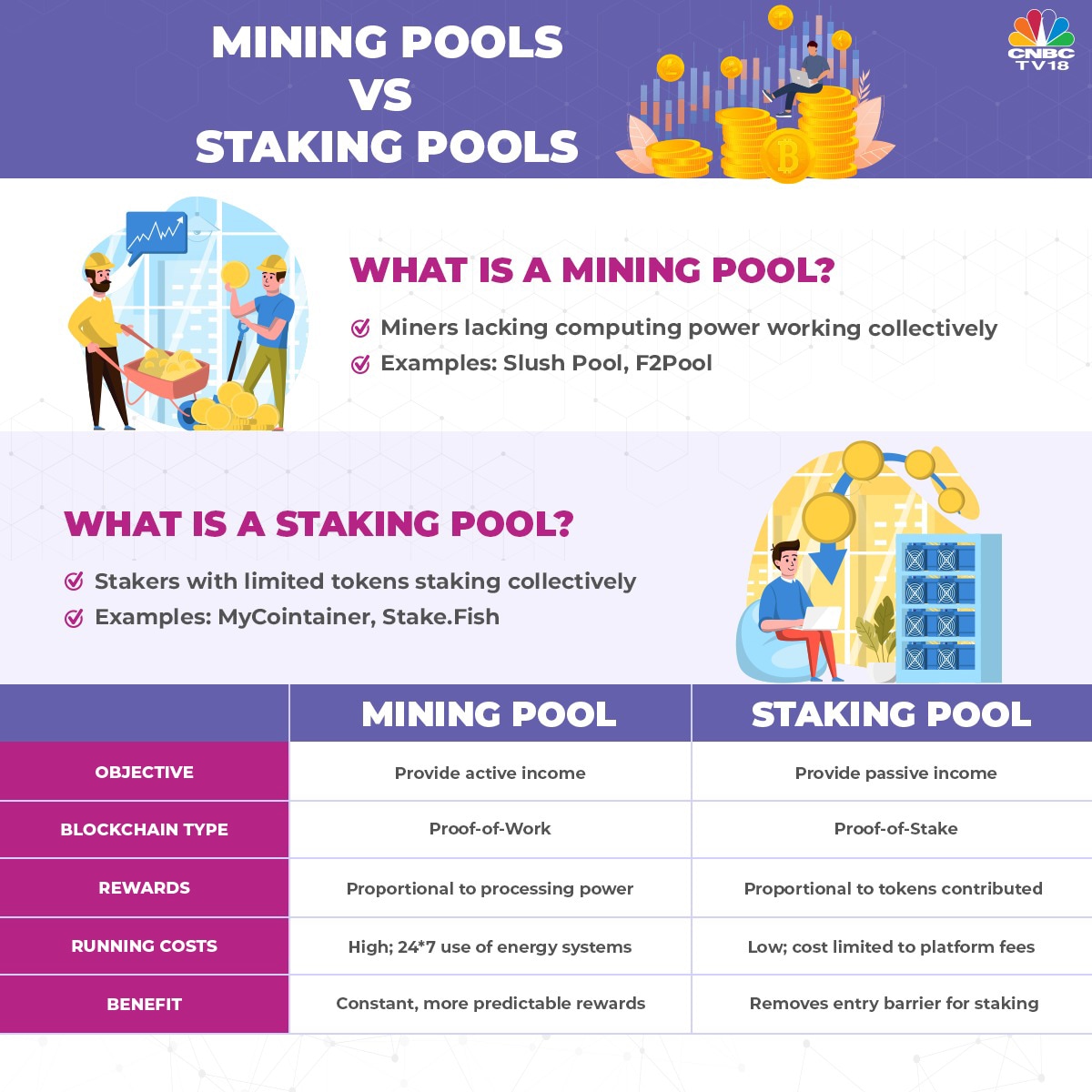 MINING POOLS
VS
STAKING POOLS

CNBC TV18

WHAT IS A MINING POOL?

Miners lacking computing power working collectively

Examples: Slush Pool, F2Pool

WHAT IS A STAKING POOL?

Stakers with limited tokens staking collectively

Examples: MyCointainer, Stake.Fish

| | MINING POOL | STAKING POOL |
|---|---|---|
| OBJECTIVE | Provide active income | Provide passive income |
| BLOCKCHAIN TYPE | Proof-of-Work | Proof-of-Stake |
| REWARDS | Proportional to processing power | Proportional to tokens contributed |
| RUNNING COSTS | High; 24*7 use of energy systems | Low; cost limited to platform fees |
| BENEFIT | Constant, more predictable rewards | Removes entry barrier for staking |